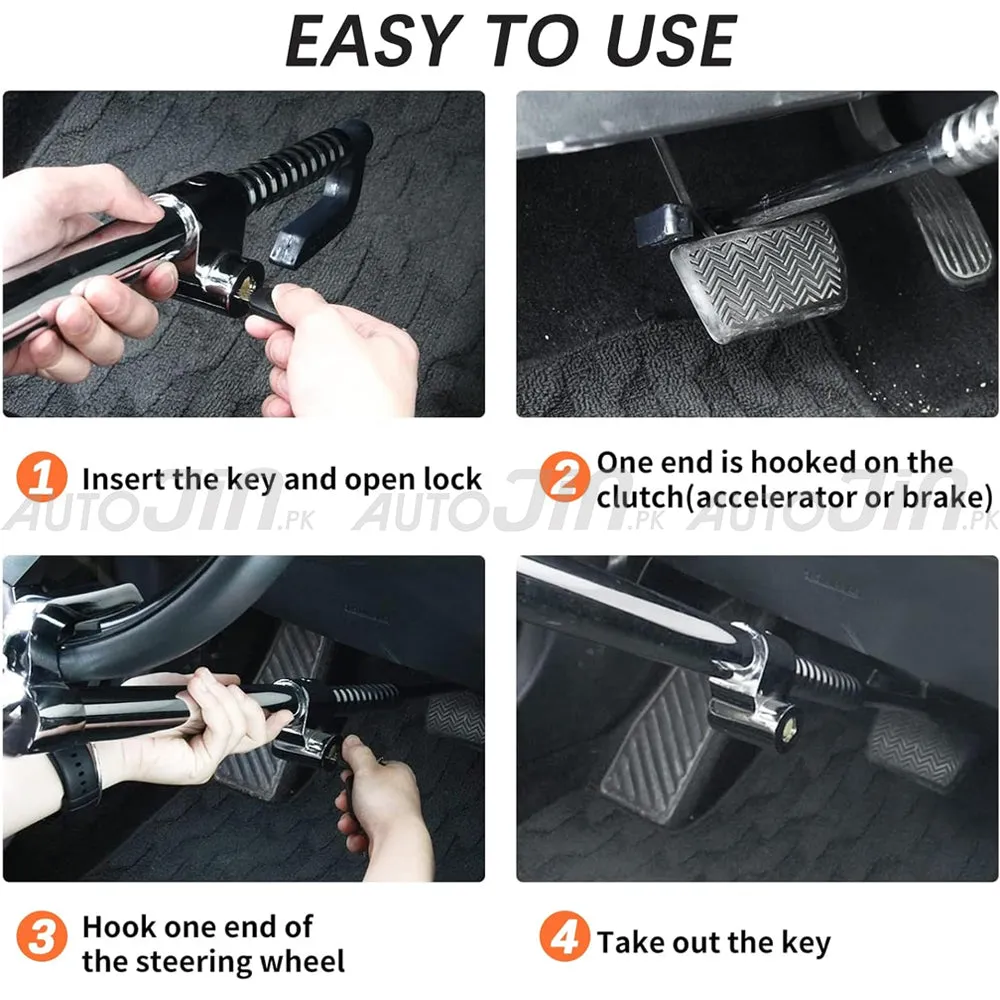 EASY TO USE

1 Insert the key and open lock

2 One end is hooked on the clutch(accelerator or brake)

AUTOJIN.PK AUTOJIN.PK AUTOJIN.PK

3 Hook one end of the steering wheel

4 Take out the key